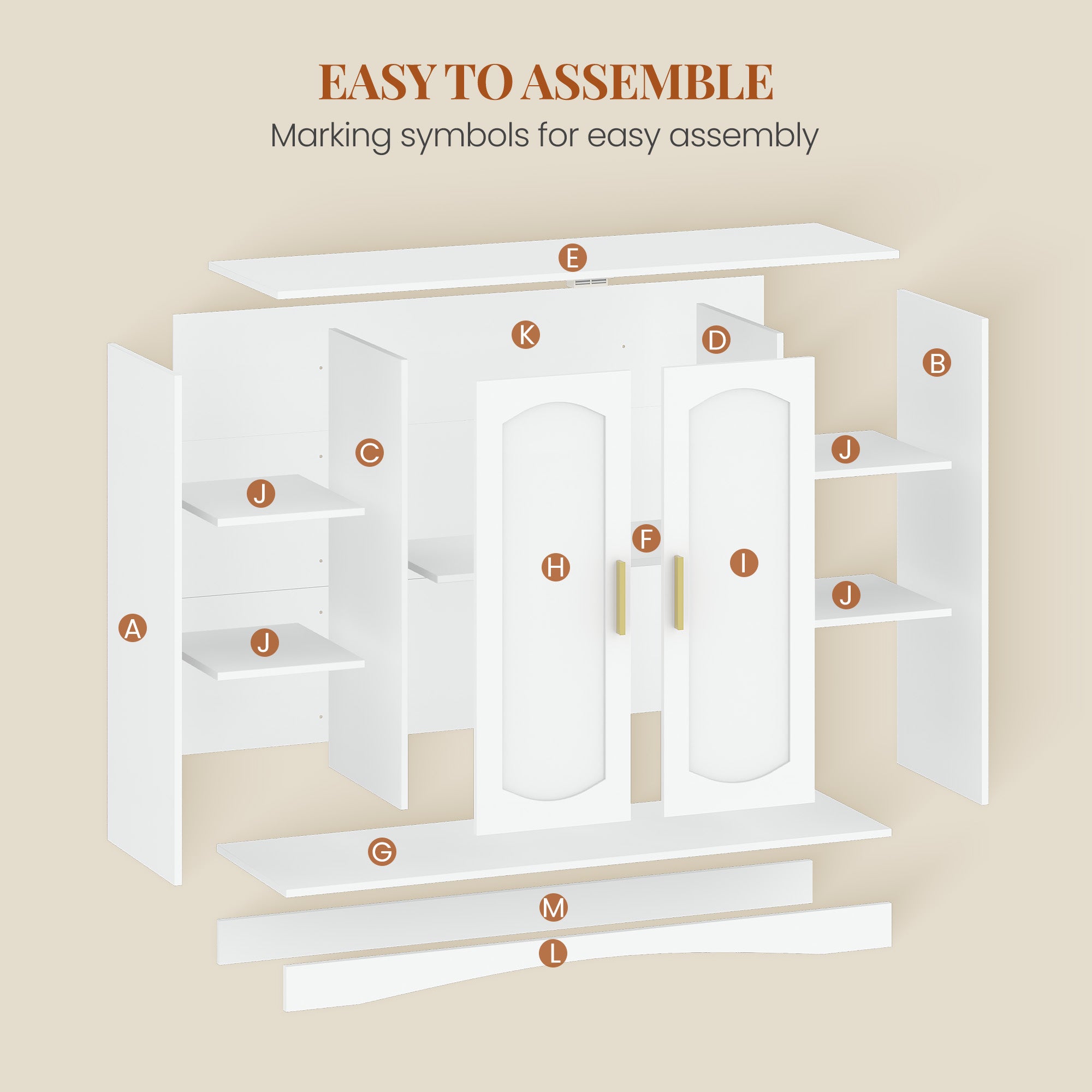 EASY TO ASSEMBLE
Marking symbols for easy assembly

E
K
D
B
C
J
J
F
H
I
J
A
J
G
M
L