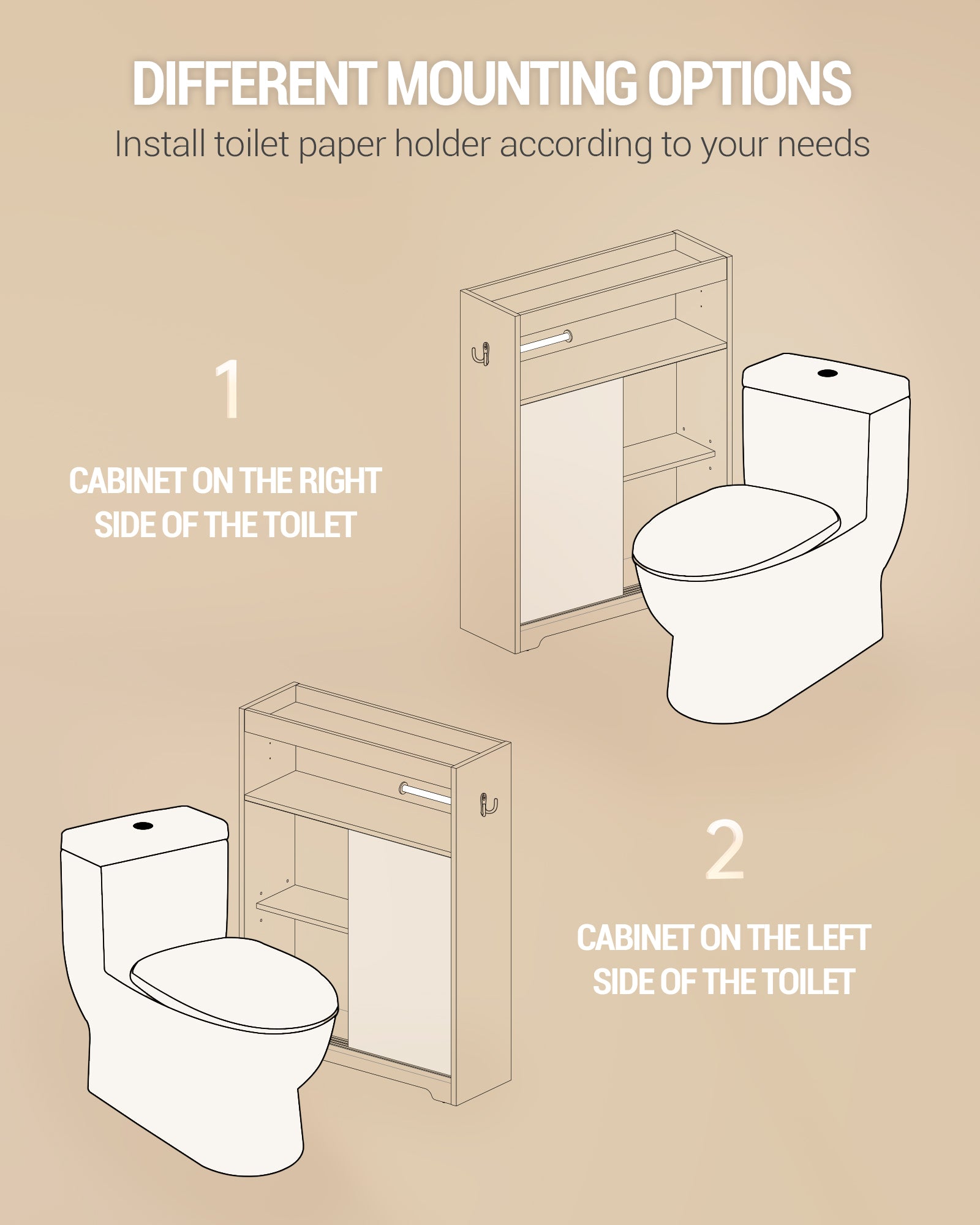 DIFFERENT MOUNTING OPTIONS
Install toilet paper holder according to your needs

1

CABINET ON THE RIGHT SIDE OF THE TOILET

2

CABINET ON THE LEFT SIDE OF THE TOILET