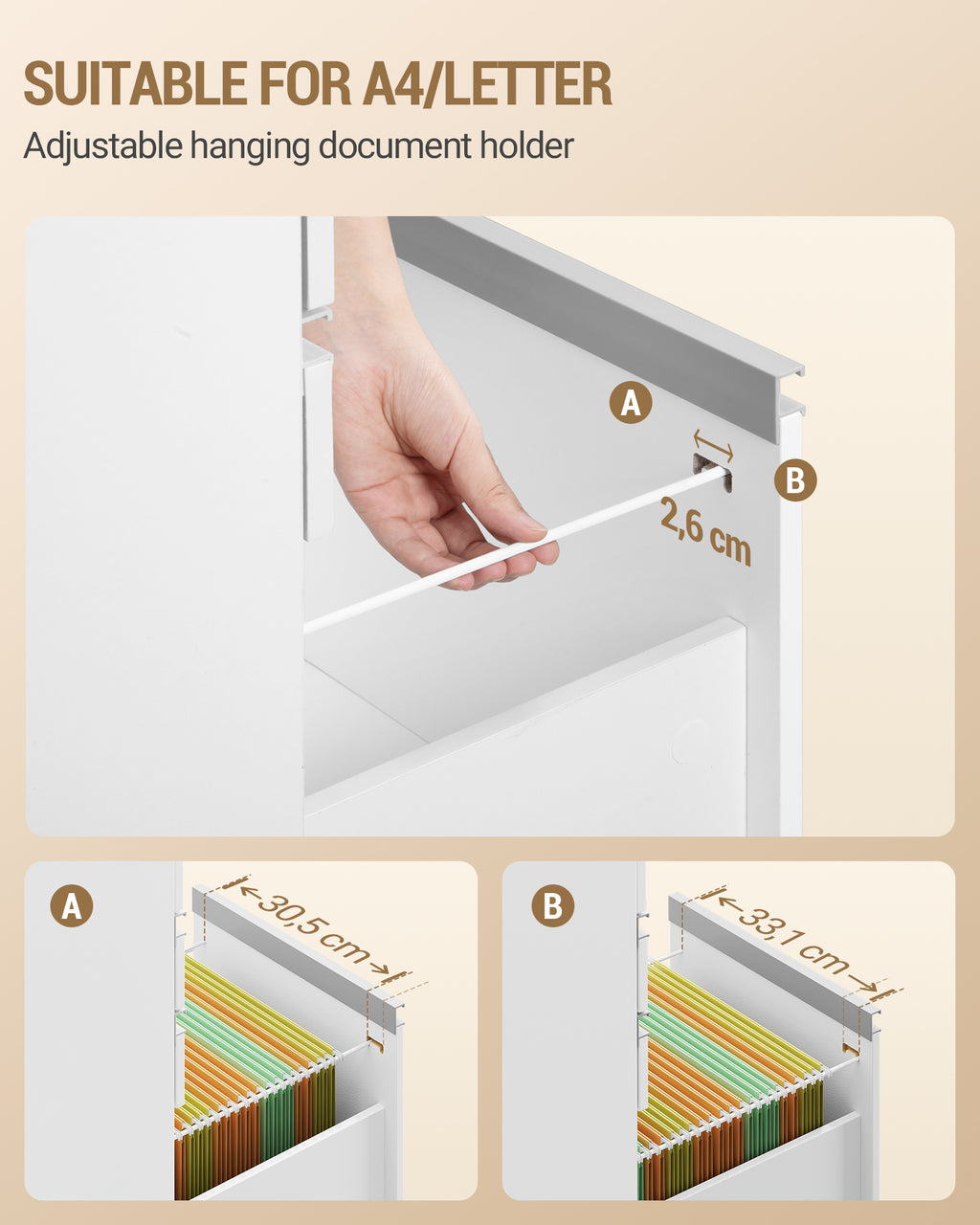 SUITABLE FOR A4/LETTER
Adjustable hanging document holder

A

B

2,6 cm

A

30,5 cm

B

33,1 cm