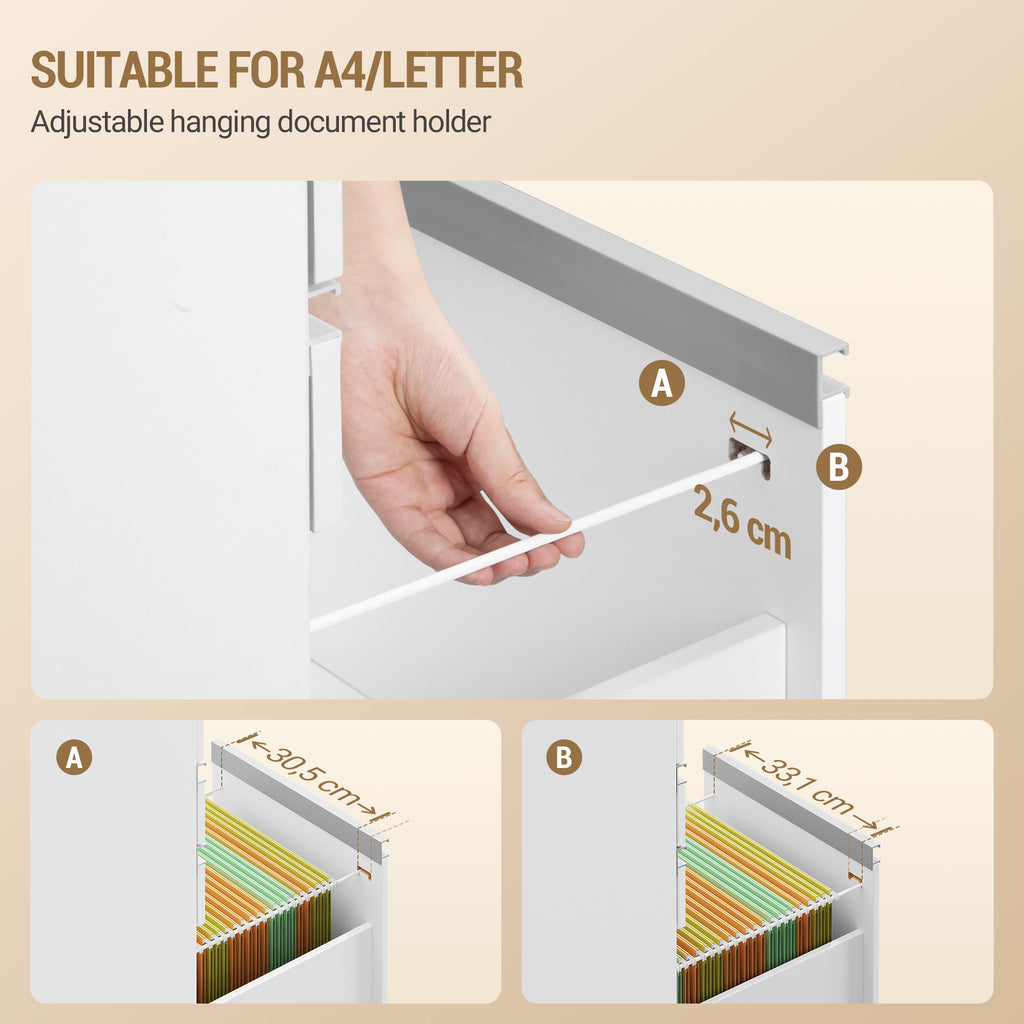 SUITABLE FOR A4/LETTER
Adjustable hanging document holder

A

B

2,6 cm

A

30,5 cm

B

33,1 cm