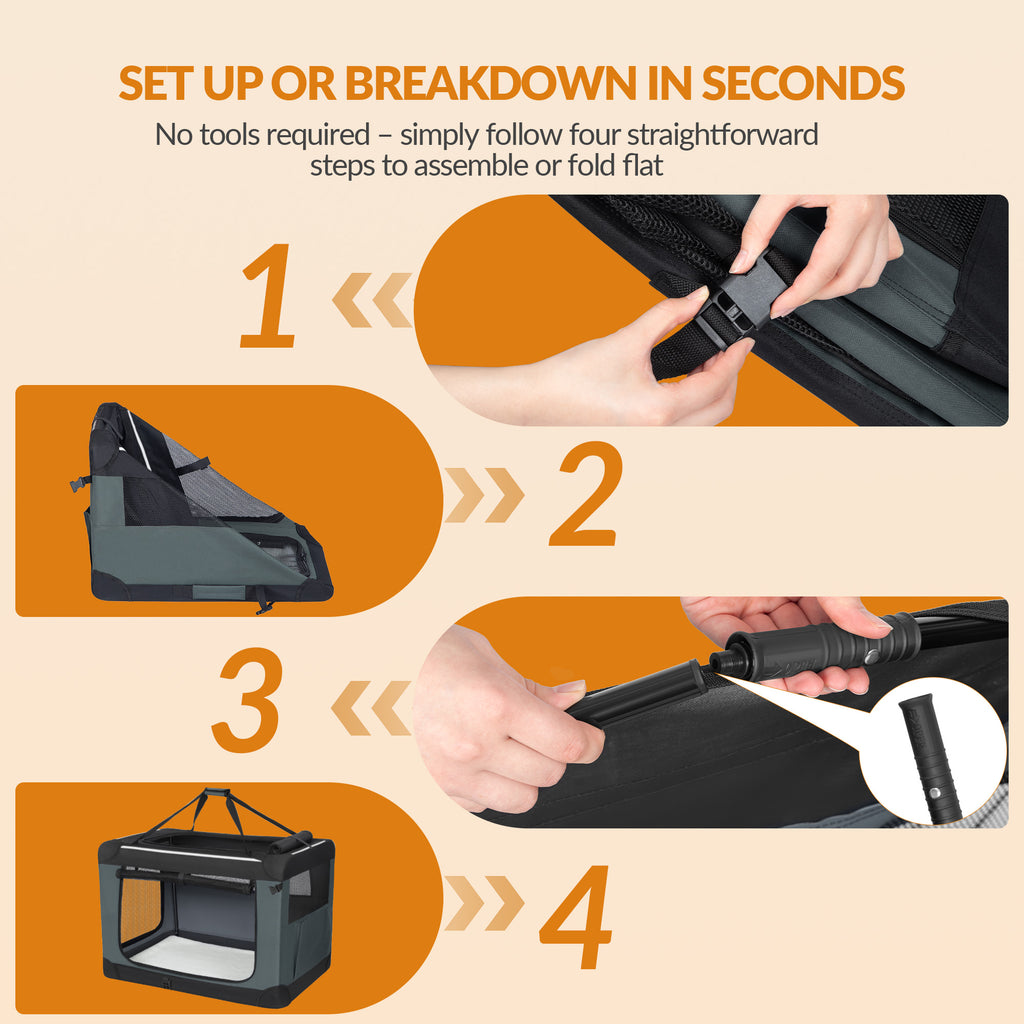 SET UP OR BREAKDOWN IN SECONDS

No tools required – simply follow four straightforward steps to assemble or fold flat

1

2

3

4