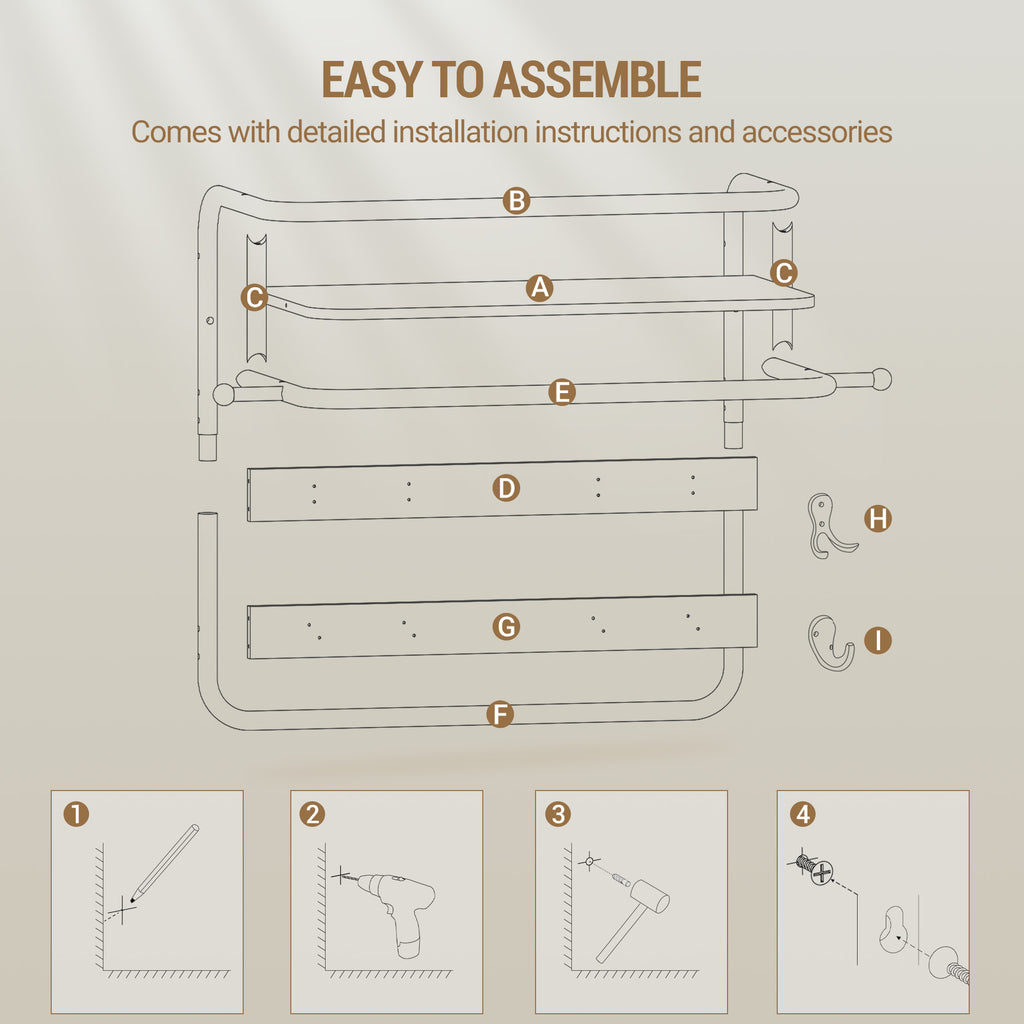 EASY TO ASSEMBLE

Comes with detailed installation instructions and accessories

B

C

A

C

E

D

H

G

I

F

1

2

3

4