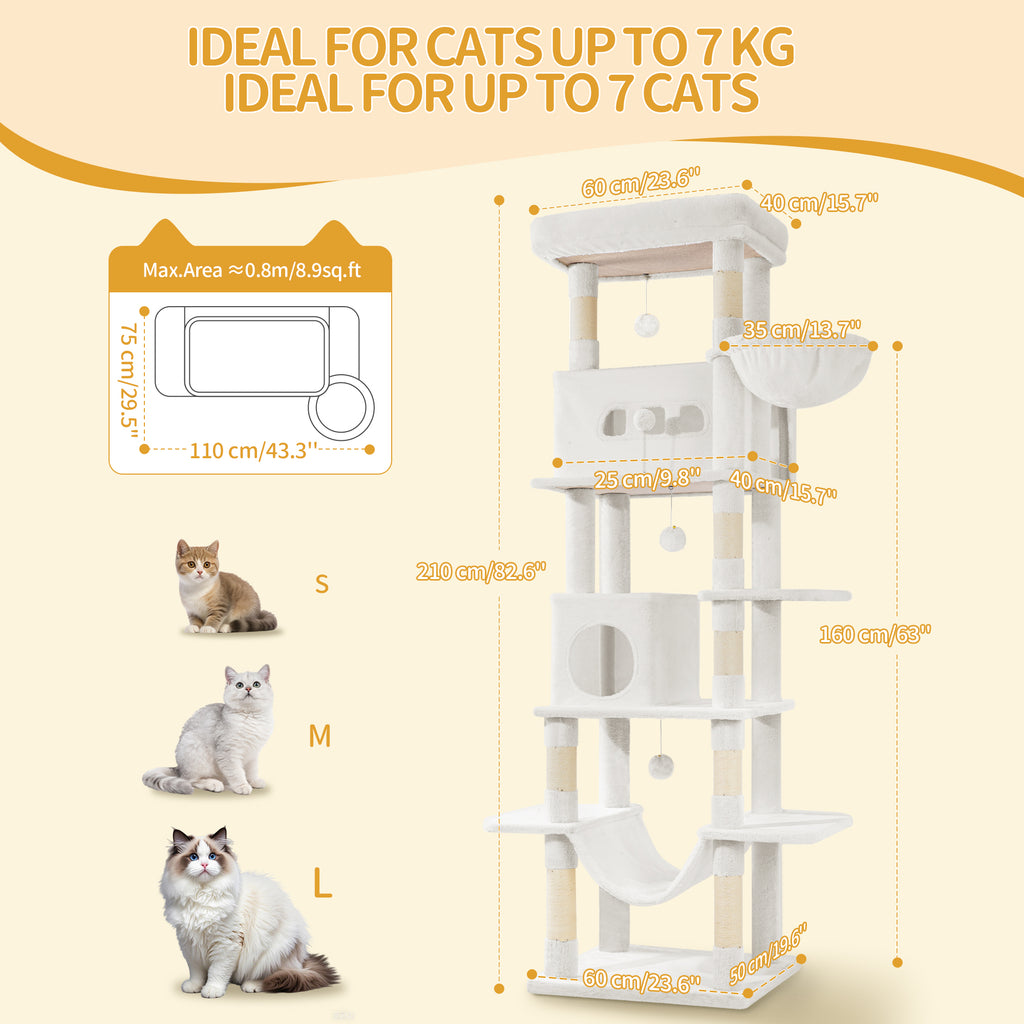 IDEAL FOR CATS UP TO 7 KG
IDEAL FOR UP TO 7 CATS

Max.Area ≈0.8m/8.9sq.ft

75 cm/29.5''

110 cm/43.3''

S

M

L

60 cm/23.6''

40 cm/15.7''

35 cm/13.7''

25 cm/9.8''

40 cm/15.7''

210 cm/82.6''

160 cm/63''

60 cm/23.6''

50 cm/19.6''